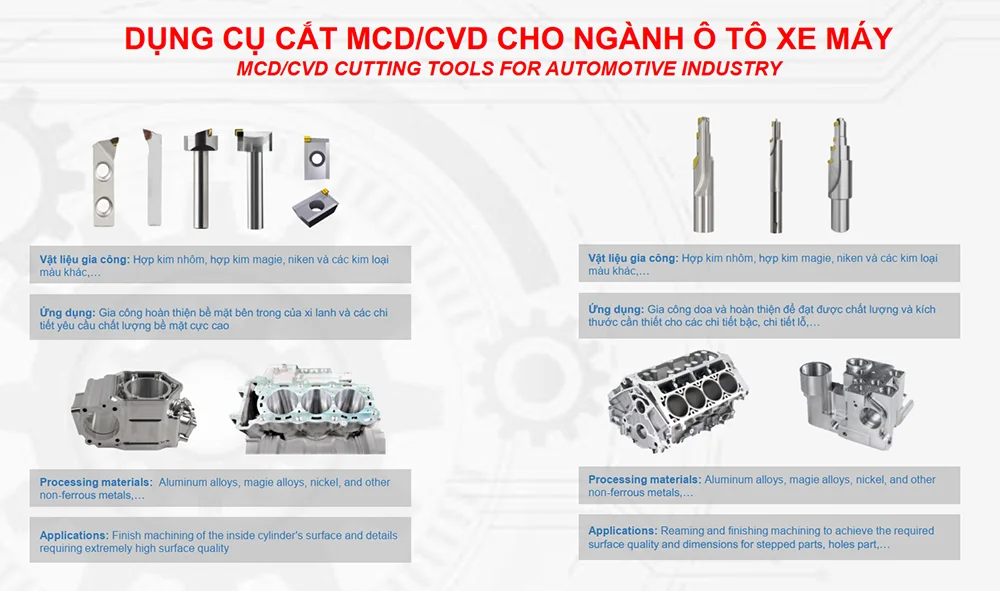 DỤNG CỤ CẮT MCD/CVD CHO NGÀNH Ô TÔ XE MÁY
MCD/CVD CUTTING TOOLS FOR AUTOMOTIVE INDUSTRY

Vật liệu gia công: Hợp kim nhôm, hợp kim magie, niken và các kim loại màu khác,...

Ứng dụng: Gia công hoàn thiện bề mặt bên trong của xi lanh và các chi tiết yêu cầu chất lượng bề mặt cực cao

Processing materials: Aluminum alloys, magie alloys, nickel, and other non-ferrous metals,...

Applications: Finish machining of the inside cylinder's surface and details requiring extremely high surface quality

Vật liệu gia công: Hợp kim nhôm, hợp kim magie, niken và các kim loại màu khác,...

Ứng dụng: Gia công doa và hoàn thiện để đạt được chất lượng và kích thước cần thiết cho các chi tiết bậc, chi tiết lỗ,...

Processing materials: Aluminum alloys, magie alloys, nickel, and other non-ferrous metals,...

Applications: Reaming and finishing machining to achieve the required surface quality and dimensions for stepped parts, holes part,...