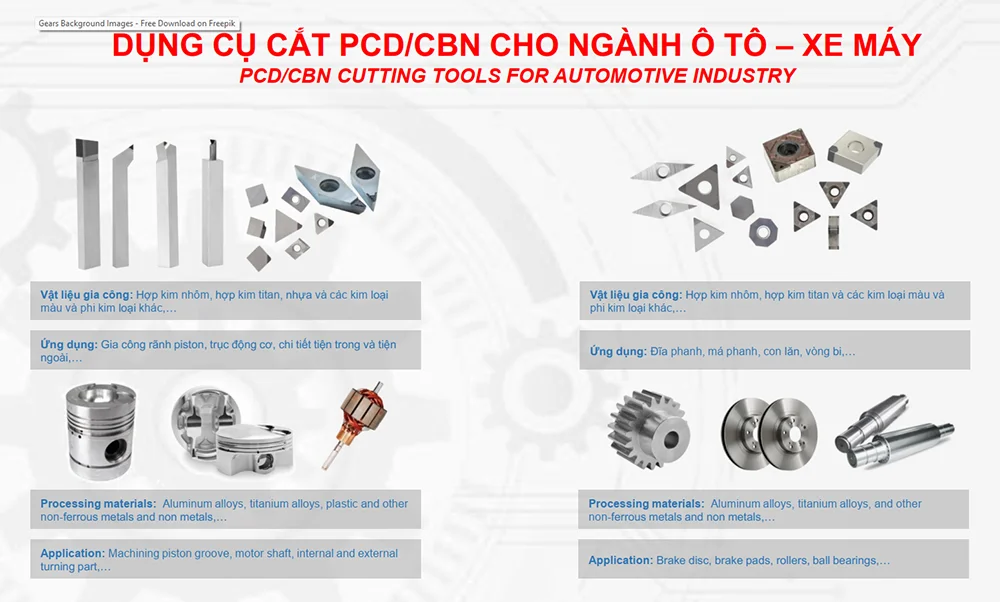 Gears Background Images - Free Download on Freepik

DỤNG CỤ CẮT PCD/CBN CHO NGÀNH Ô TÔ – XE MÁY

PCD/CBN CUTTING TOOLS FOR AUTOMOTIVE INDUSTRY

Vật liệu gia công: Hợp kim nhôm, hợp kim titan, nhựa và các kim loại màu và phi kim loại khác,…

Ứng dụng: Gia công rãnh piston, trục động cơ, chi tiết tiện trong và tiện ngoài,…

Processing materials: Aluminum alloys, titanium alloys, plastic and other non-ferrous metals and non metals,…

Application: Machining piston groove, motor shaft, internal and external turning part,…

Vật liệu gia công: Hợp kim nhôm, hợp kim titan và các kim loại màu và phi kim loại khác,…

Ứng dụng: Đĩa phanh, má phanh, con lăn, vòng bi,…

Processing materials: Aluminum alloys, titanium alloys, and other non-ferrous metals and non metals,…

Application: Brake disc, brake pads, rollers, ball bearings,…