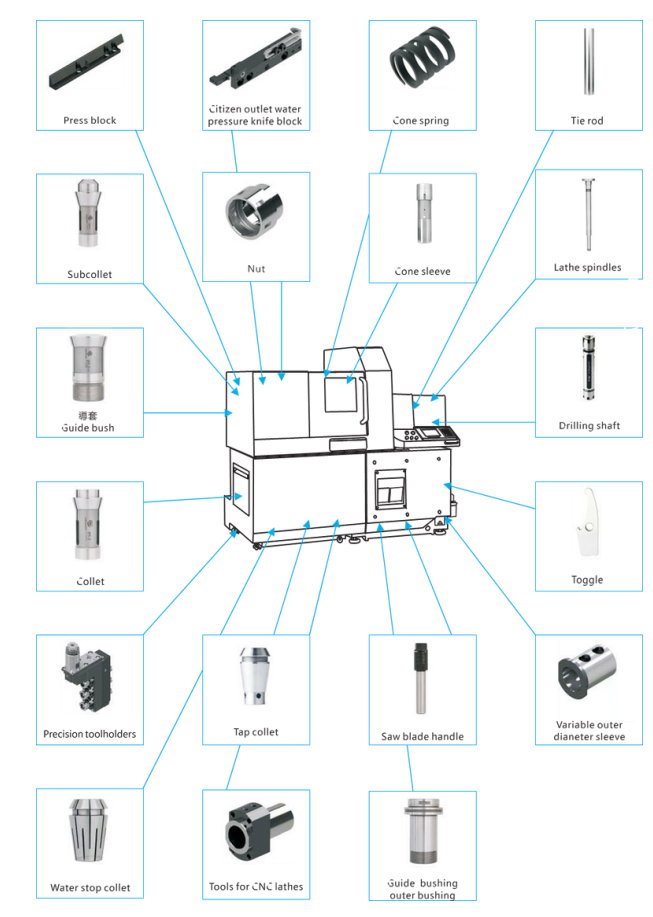 Press block

Citizen outlet water pressure knife block

Cone spring

Tie rod

Subcollet

Nut

Cone sleeve

Lathe spindles

導套
Guide bush

Drilling shaft

Collet

Toggle

Precision toolholders

Tap collet

Saw blade handle

Variable outer dianeter sleeve

Water stop collet

Tools for CNC lathes

Guide bushing outer bushing